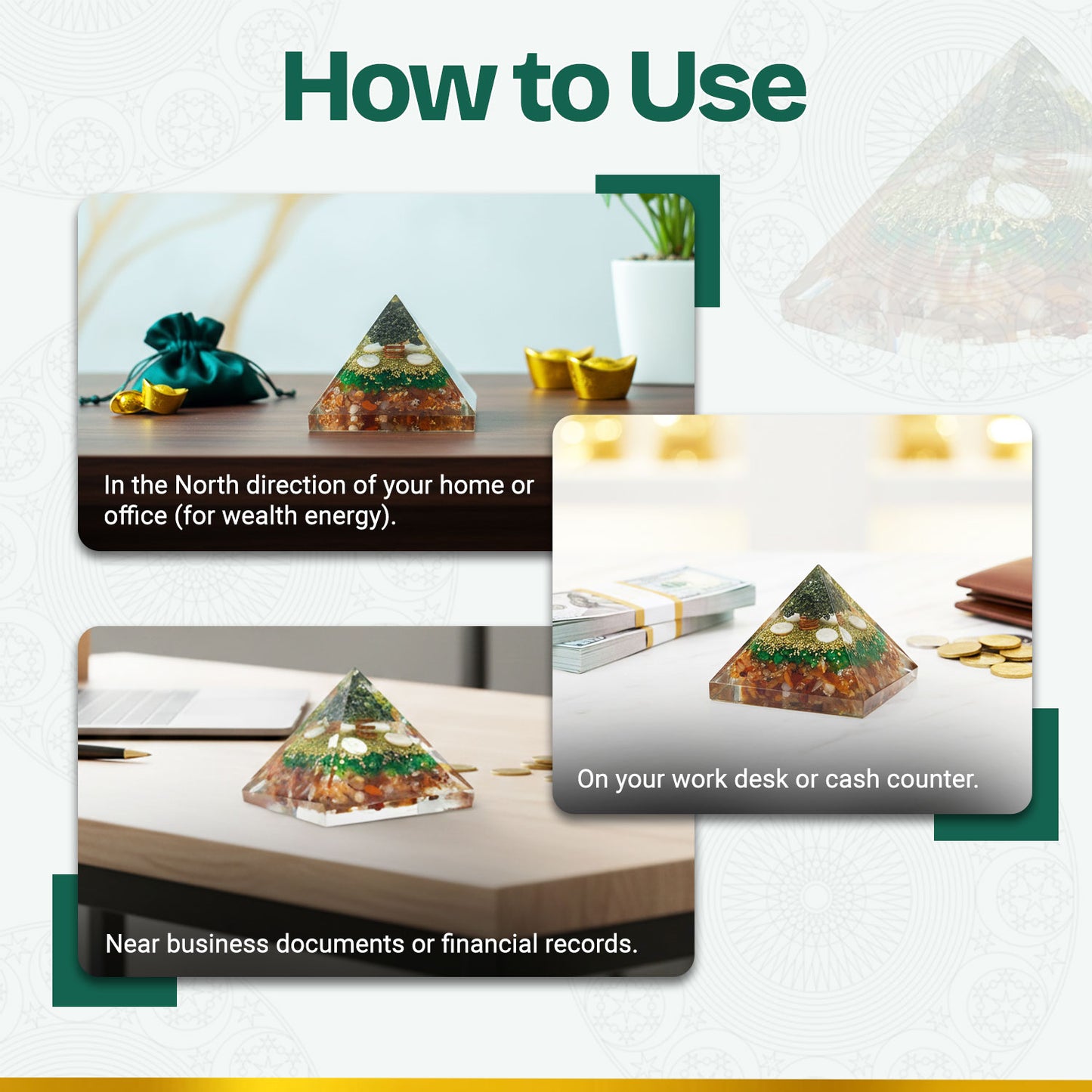 How to Use

In the North direction of your home or office (for wealth energy).

On your work desk or cash counter.

Near business documents or financial records.