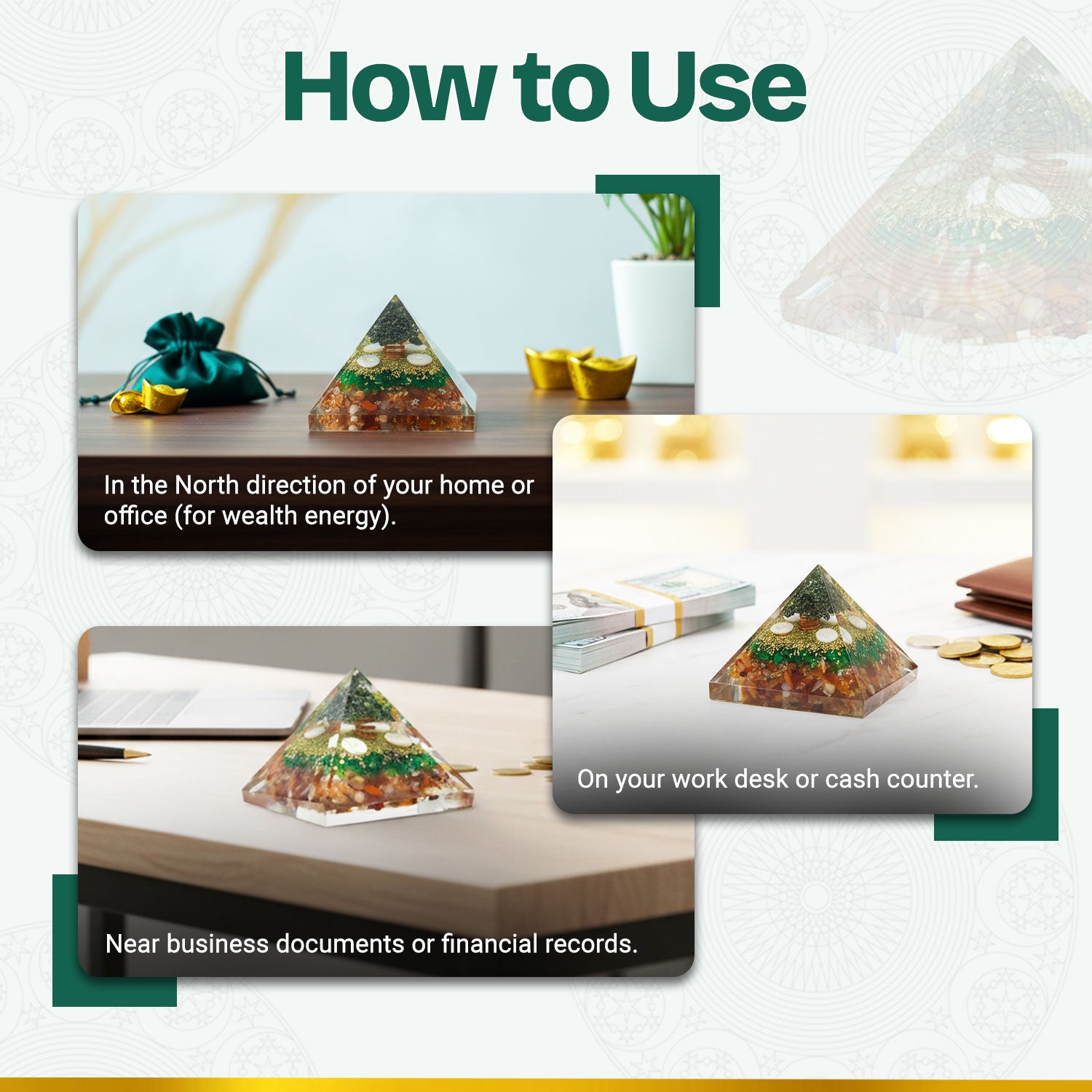 How to Use

In the North direction of your home or office (for wealth energy).

On your work desk or cash counter.

Near business documents or financial records.