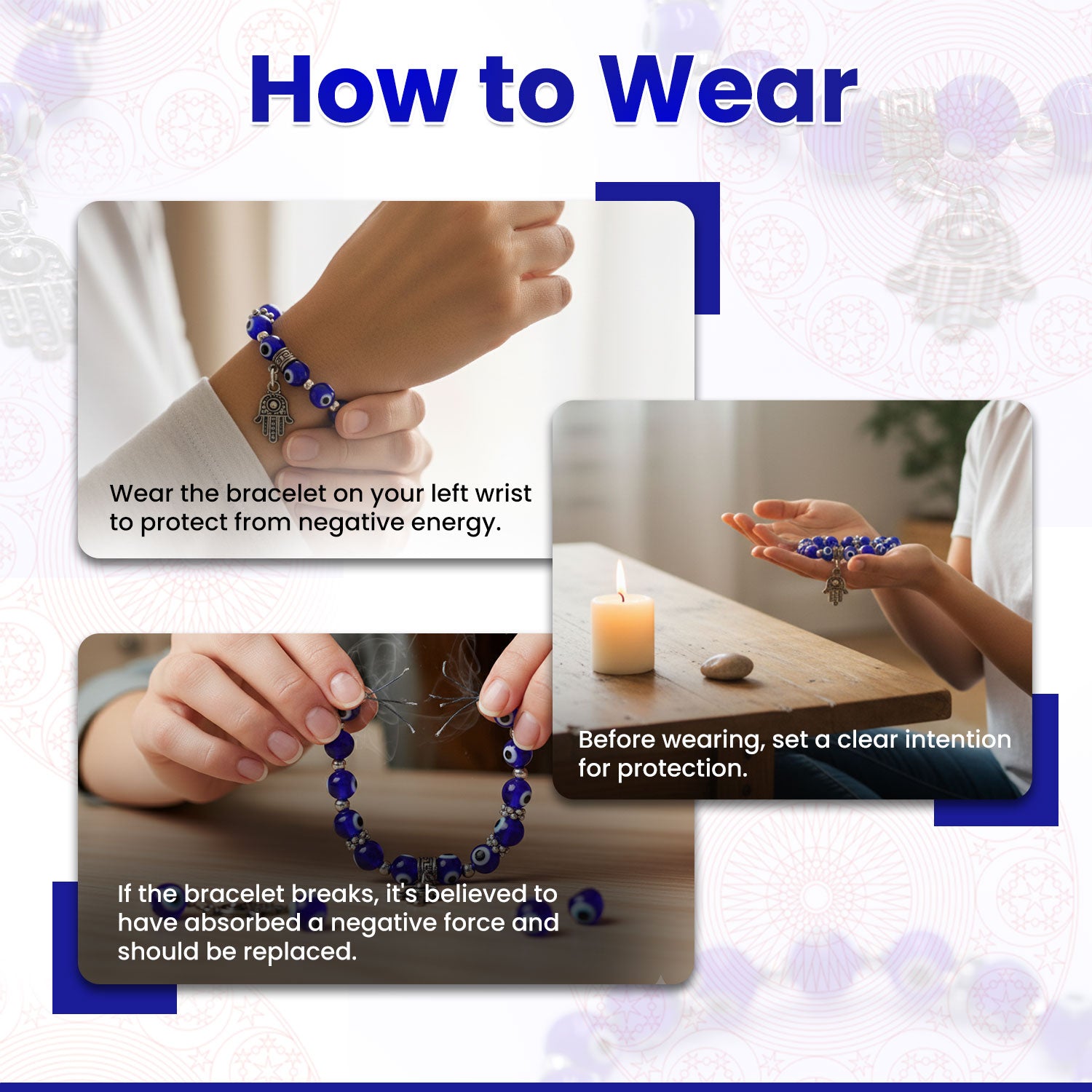 How to Wear

Wear the bracelet on your left wrist to protect from negative energy.

Before wearing, set a clear intention for protection.

If the bracelet breaks, it's believed to have absorbed a negative force and should be replaced.