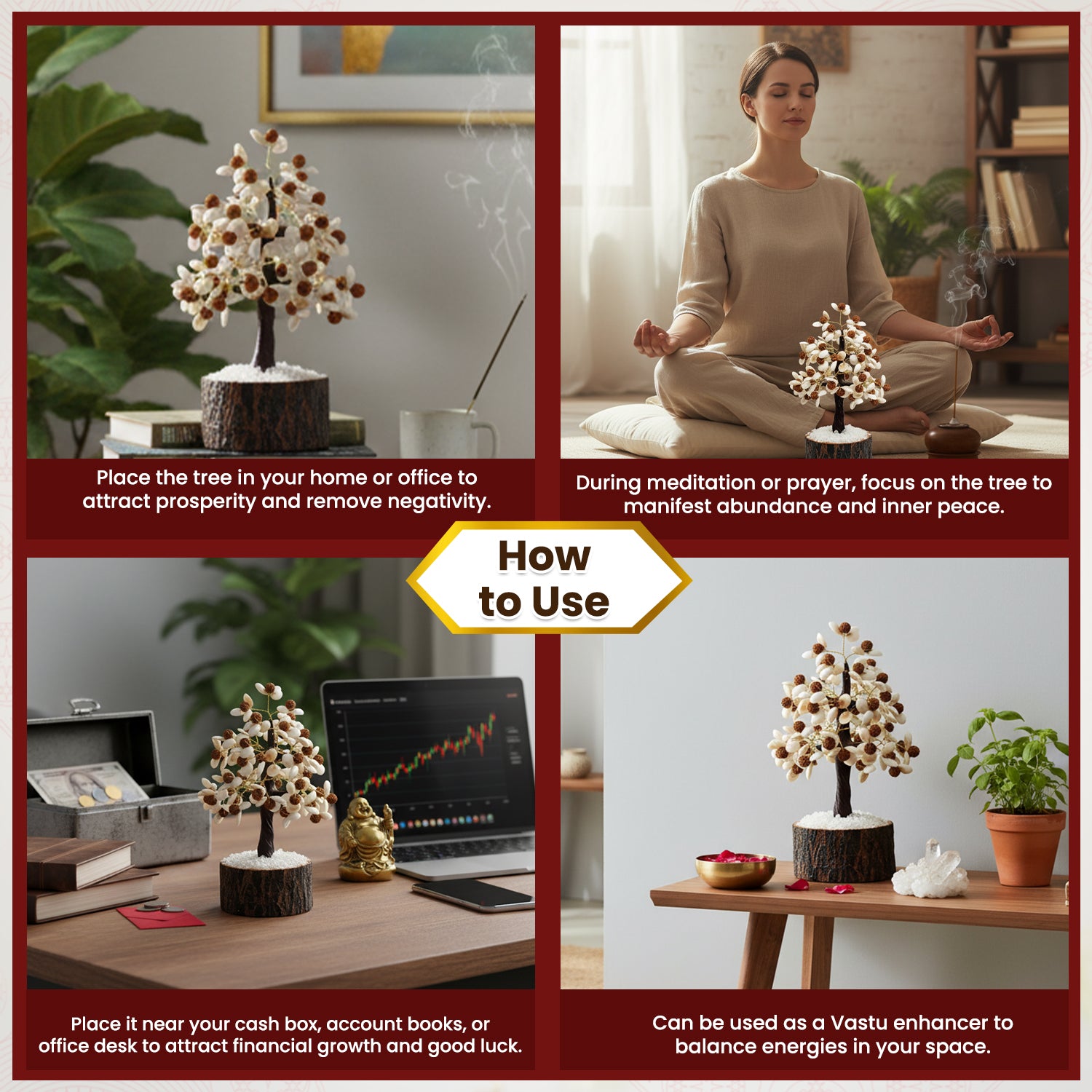 Place the tree in your home or office to attract prosperity and remove negativity.

During meditation or prayer, focus on the tree to manifest abundance and inner peace.

How to Use

Place it near your cash box, account books, or office desk to attract financial growth and good luck.

Can be used as a Vastu enhancer to balance energies in your space.