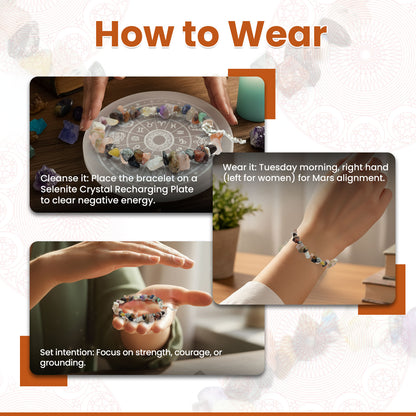 How to Wear

Cleanse it: Place the bracelet on a Selenite Crystal Recharging Plate to clear negative energy.

Wear it: Tuesday morning, right hand (left for women) for Mars alignment.

Set intention: Focus on strength, courage, or grounding.