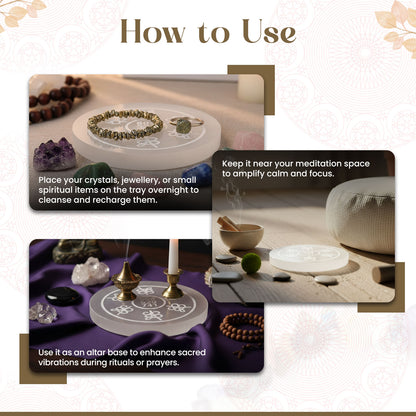 How to Use

Place your crystals, jewellery, or small spiritual items on the tray overnight to cleanse and recharge them.

Keep it near your meditation space to amplify calm and focus.

Use it as an altar base to enhance sacred vibrations during rituals or prayers.